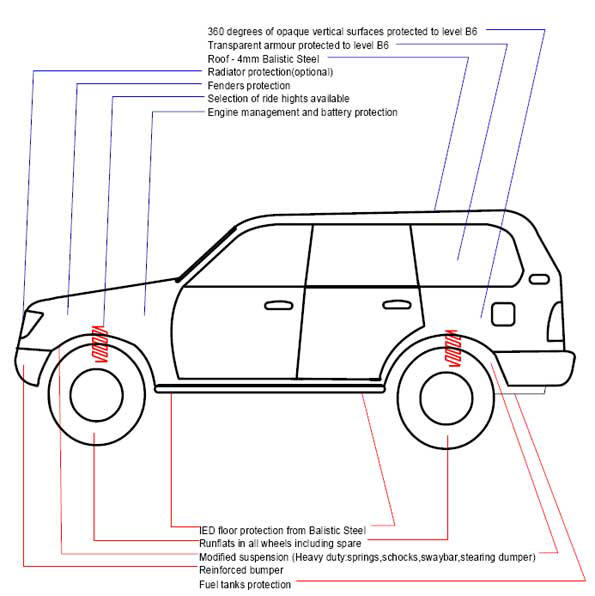 360 degrees of opaque vertical surfaces protected to level B6
Transparent armour protected to level B6
Roof - 4mm Balistic Steel
Radiator protection(optional)
Fenders protection
Selection of ride hights available
Engine management and battery protection

IED floor protection from Balistic Steel
Runflats in all wheels including spare
Modified suspension (Heavy duty:springs,schocks,swaybar,stearing dumper)
Reinforced bumper
Fuel tanks protection