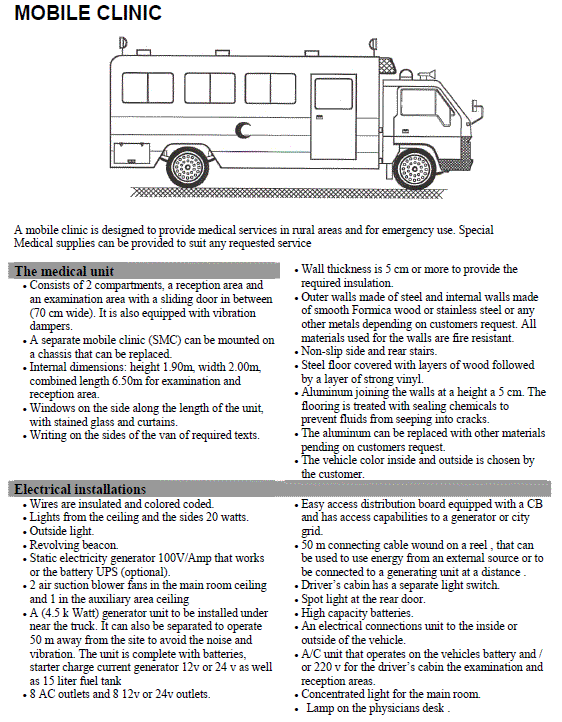 MOBILE CLINIC

A mobile clinic is designed to provide medical services in rural areas and for emergency use. Special Medical supplies can be provided to suit any requested service

The medical unit

• Consists of 2 compartments, a reception area and an examination area with a sliding door in between (70 cm wide). It is also equipped with vibration dampers.
• A separate mobile clinic (SMC) can be mounted on a chassis that can be replaced.
• Internal dimensions: height 1.90m, width 2.00m, combined length 6.50m for examination and reception area.
• Windows on the side along the length of the unit, with stained glass and curtains.
• Writing on the sides of the van of required texts.

• Wall thickness is 5 cm or more to provide the required insulation.
• Outer walls made of steel and internal walls made of smooth Formica wood or stainless steel or any other metals depending on customers request. All materials used for the walls are fire resistant.
• Non-slip side and rear stairs.
• Steel floor covered with layers of wood followed by a layer of strong vinyl.
• Aluminum joining the walls at a height a 5 cm. The flooring is treated with sealing chemicals to prevent fluids from seeping into cracks.
• The aluminum can be replaced with other materials pending on customers request.
• The vehicle color inside and outside is chosen by the customer.

Electrical installations

• Wires are insulated and colored coded.
• Lights from the ceiling and the sides 20 watts.
• Outside light.
• Revolving beacon.
• Static electricity generator 100V/Amp that works or the battery UPS (optional).
• 2 air suction blower fans in the main room ceiling and 1 in the auxiliary area ceiling
• A (4.5 k Watt) generator unit to be installed under near the truck. It can also be separated to operate 50 m away from the site to avoid the noise and vibration. The unit is complete with batteries, starter charge current generator 12v or 24 v as well as 15 liter fuel tank
• 8 AC outlets and 8 12v or 24v outlets.

• Easy access distribution board equipped with a CB and has access capabilities to a generator or city grid.
• 50 m connecting cable wound on a reel , that can be used to use energy from an external source or to be connected to a generating unit at a distance .
• Driver's cabin has a separate light switch.
• Spot light at the rear door.
• High capacity batteries.
• An electrical connections unit to the inside or outside of the vehicle.
• A/C unit that operates on the vehicles battery and / or 220 v for the driver's cabin the examination and reception areas.
• Concentrated light for the main room.
• Lamp on the physicians desk .