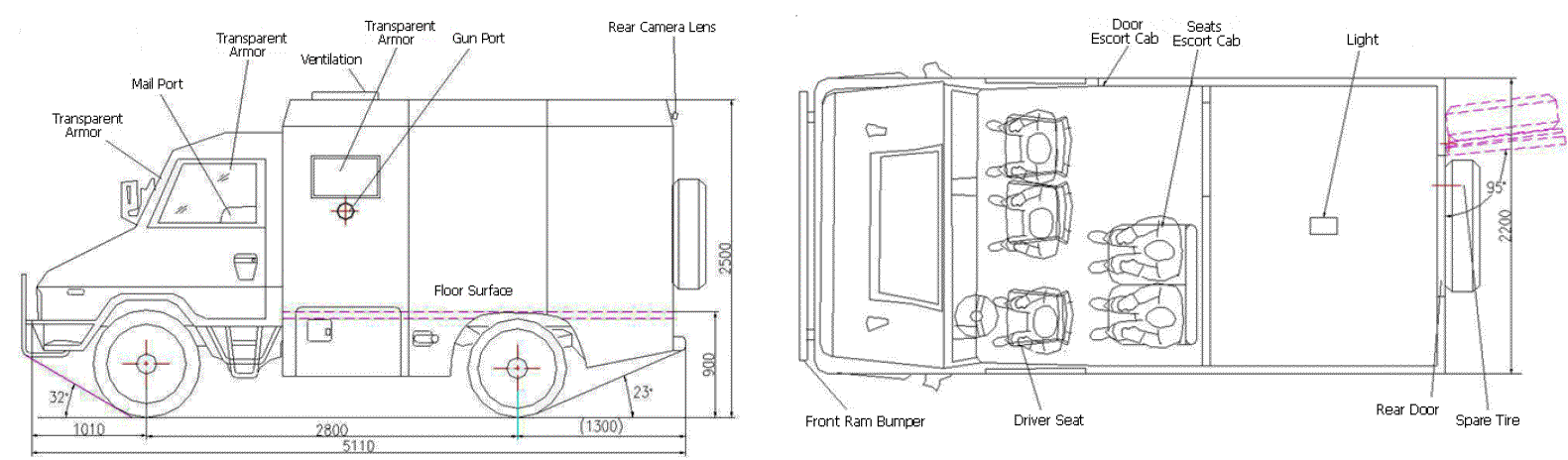 Transparent Armor
Mail Port
Transparent Armor
Ventilation
Transparent Armor
Gun Port
Rear Camera Lens
Floor Surface
2500
900
32°
23°
1010
2800
(1300)
5110

Door Escort Cab
Seats Escort Cab
Light
95°
2200
Front Ram Bumper
Driver Seat
Rear Door
Spare Tire