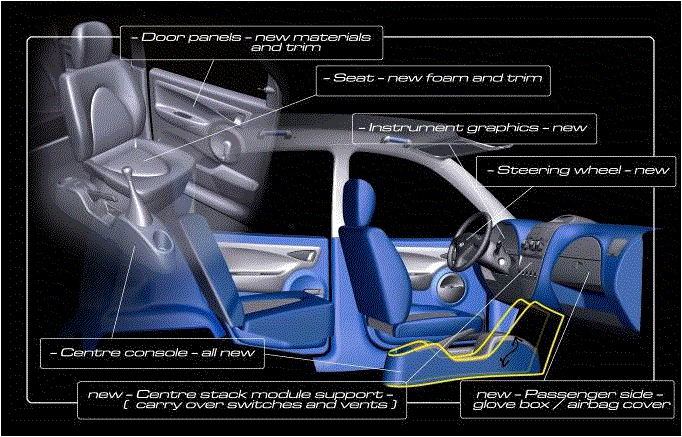 - Door panels - new materials and trim

- Seat - new foam and trim

- Instrument graphics - new

- Steering wheel - new

- Centre console - all new

new - Centre stack module support - ( carry over switches and vents )

new - Passenger side - glove box / airbag cover